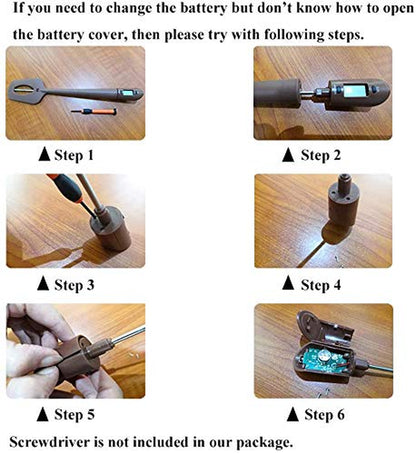 If you need to change the battery but don't know how to open the battery cover, then please try with following steps.

▲ Step 1

▲ Step 2

▲ Step 3

▲ Step 4

▲ Step 5

▲ Step 6

Screwdriver is not included in our package.