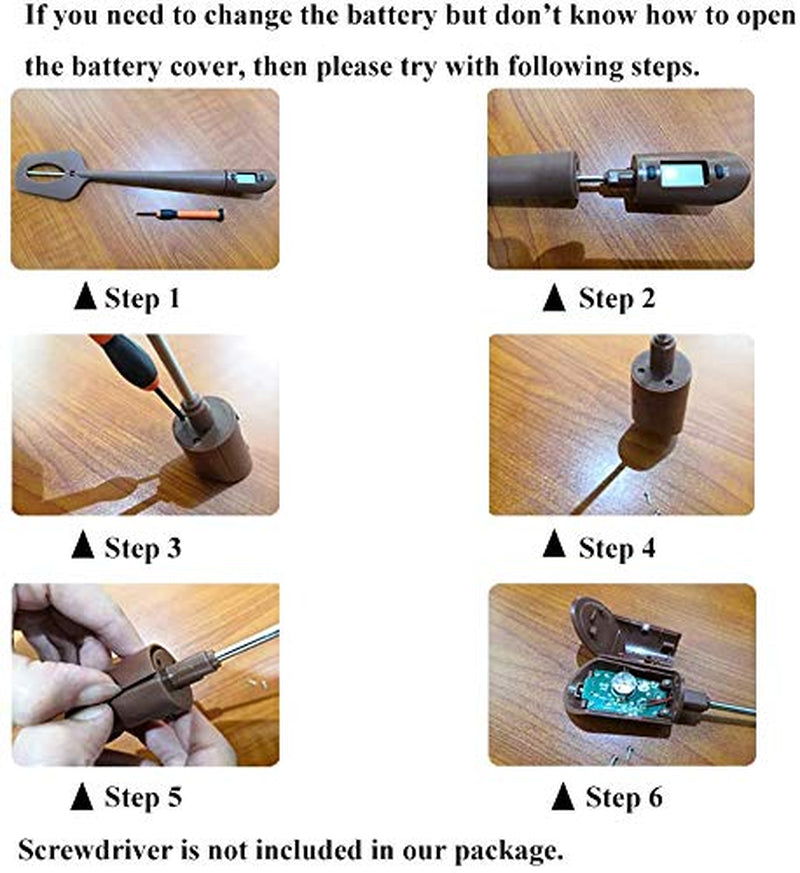 If you need to change the battery but don't know how to open the battery cover, then please try with following steps.

▲ Step 1

▲ Step 2

▲ Step 3

▲ Step 4

▲ Step 5

▲ Step 6

Screwdriver is not included in our package.